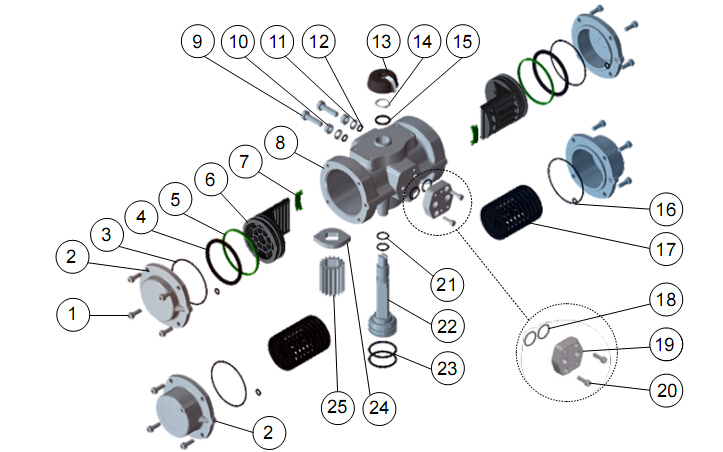 9
10
11
12
13
14
15
8
7
6
5
4
3
2
1
16
17
21
22
23
18
19
20
25
24
2